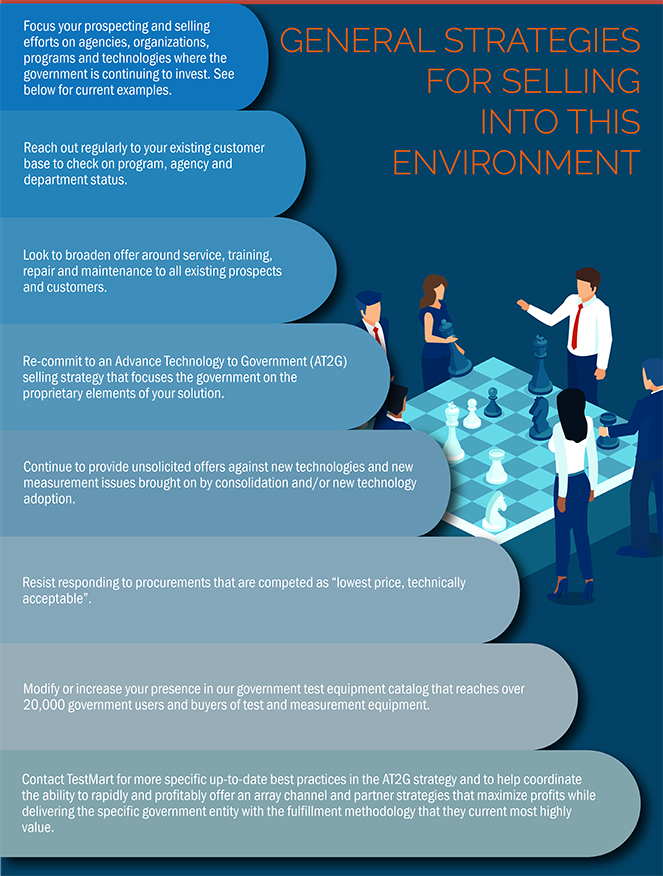 GENERAL STRATEGIES FOR SELLING INTO THIS ENVIRONMENT

Focus your prospecting and selling efforts on agencies, organizations, programs and technologies where the government is continuing to invest. See below for current examples.

Reach out regularly to your existing customer base to check on program, agency and department status.

Look to broaden offer around service, training, repair and maintenance to all existing prospects and customers.

Re-commit to an Advance Technology to Government (AT2G) selling strategy that focuses the government on the proprietary elements of your solution.

Continue to provide unsolicited offers against new technologies and new measurement issues brought on by consolidation and/or new technology adoption.

Resist responding to procurements that are competed as "lowest price, technically acceptable".

Modify or increase your presence in our government test equipment catalog that reaches over 20,000 government users and buyers of test and measurement equipment.

Contact TestMart for more specific up-to-date best practices in the AT2G strategy and to help coordinate the ability to rapidly and profitably offer an array channel and partner strategies that maximize profits while delivering the specific government entity with the fulfillment methodology that they current most highly value.